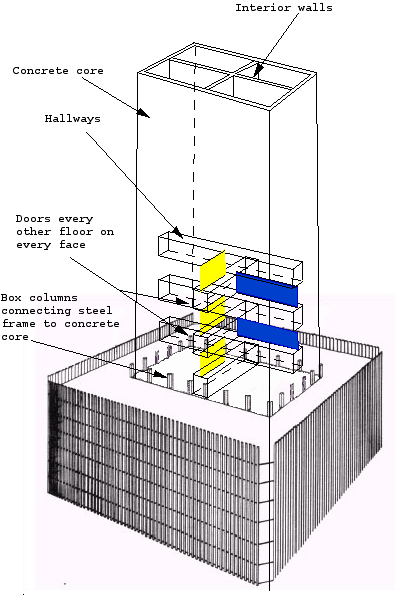 Interior walls

Concrete core

Hallways

Doors every other floor on every face

Box columns connecting steel frame to concrete core